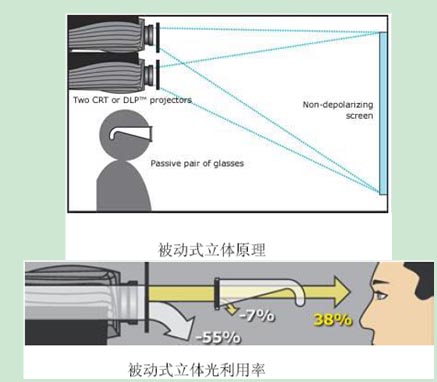 Two CRT or DLP™ projectors

Non-depolarizing screen

Passive pair of glasses

被动式立体原理

-7%

38%

-55%

被动式立体光利用率